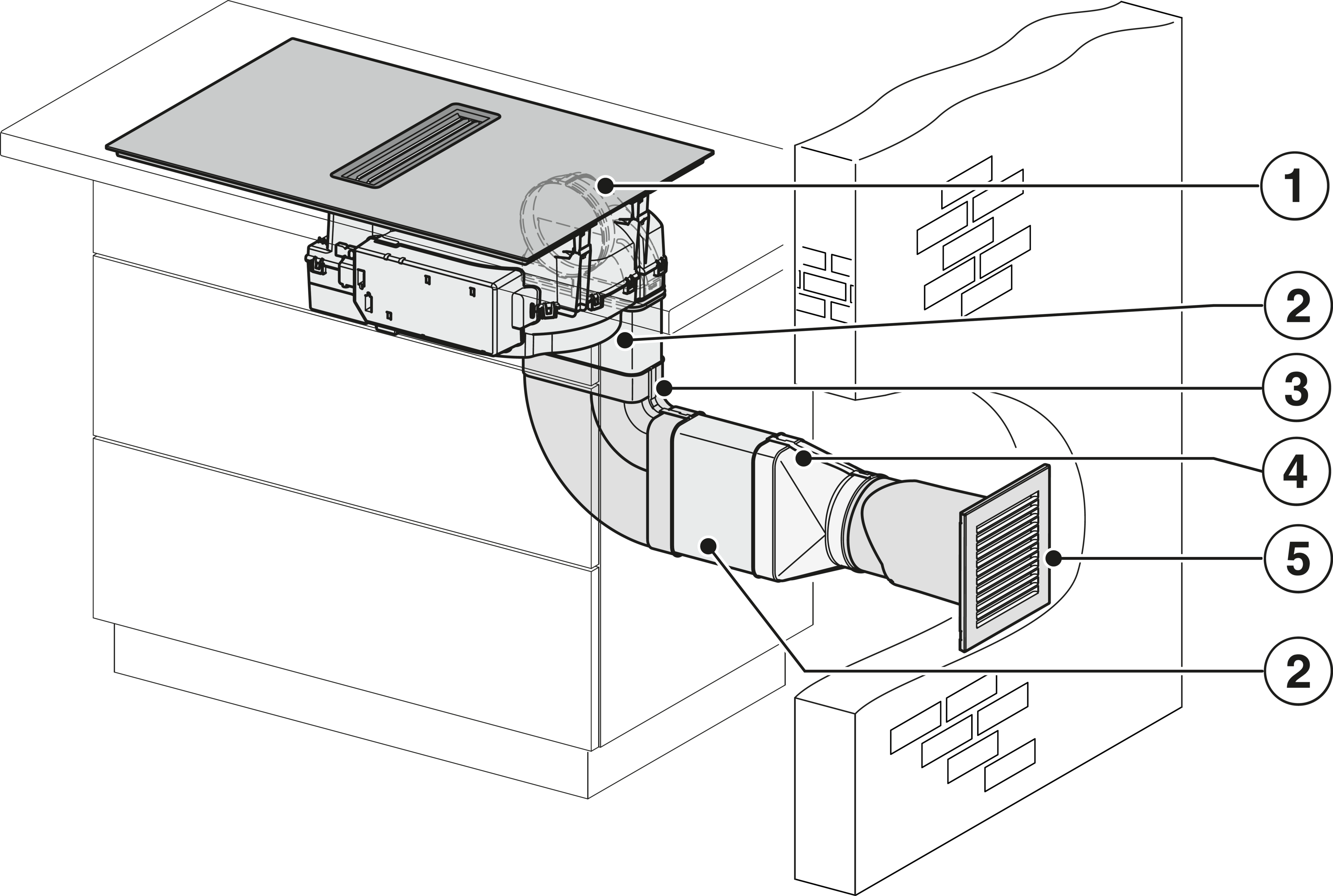 1
2
3
4
5
2