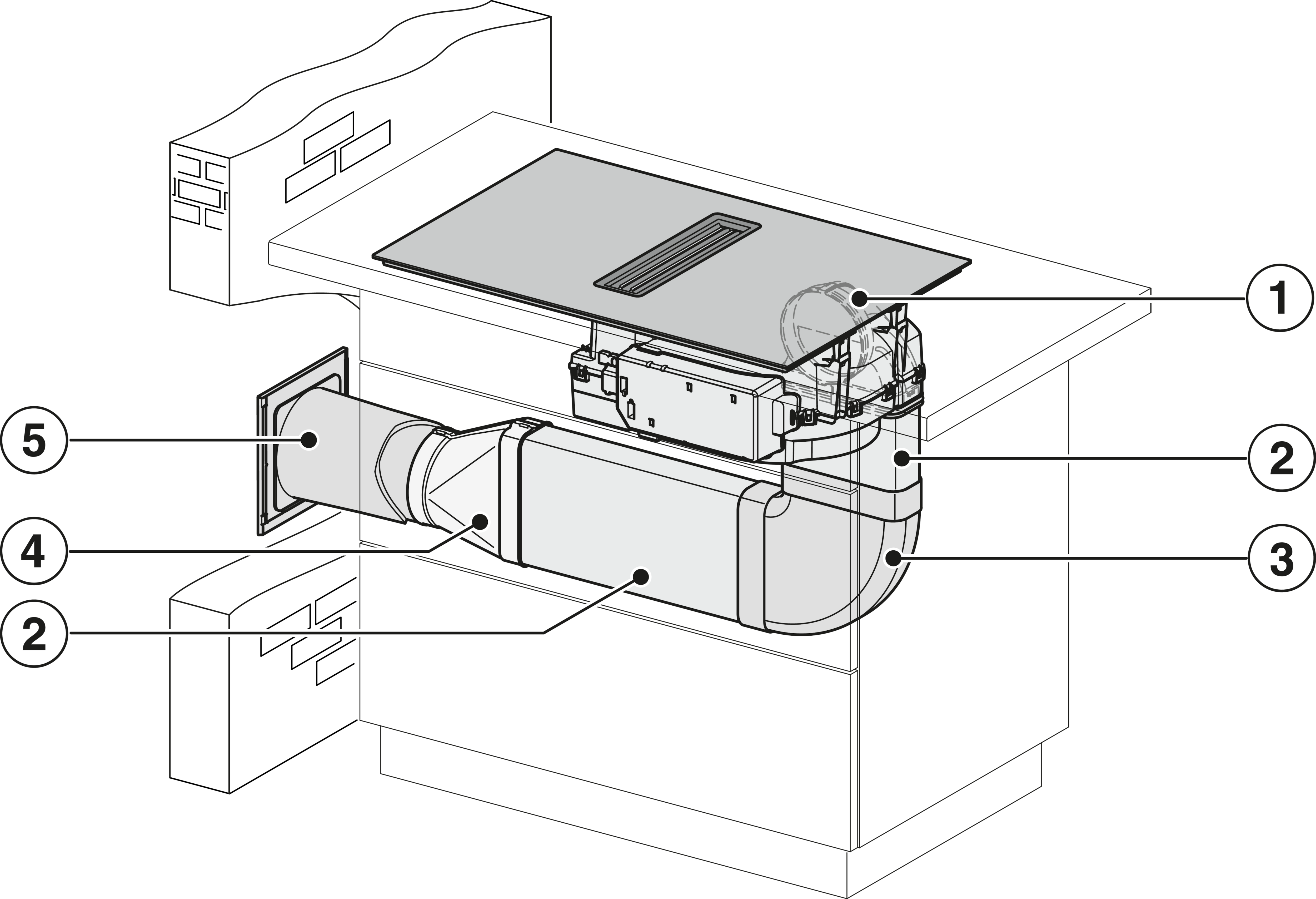 1
5
2
4
3
2